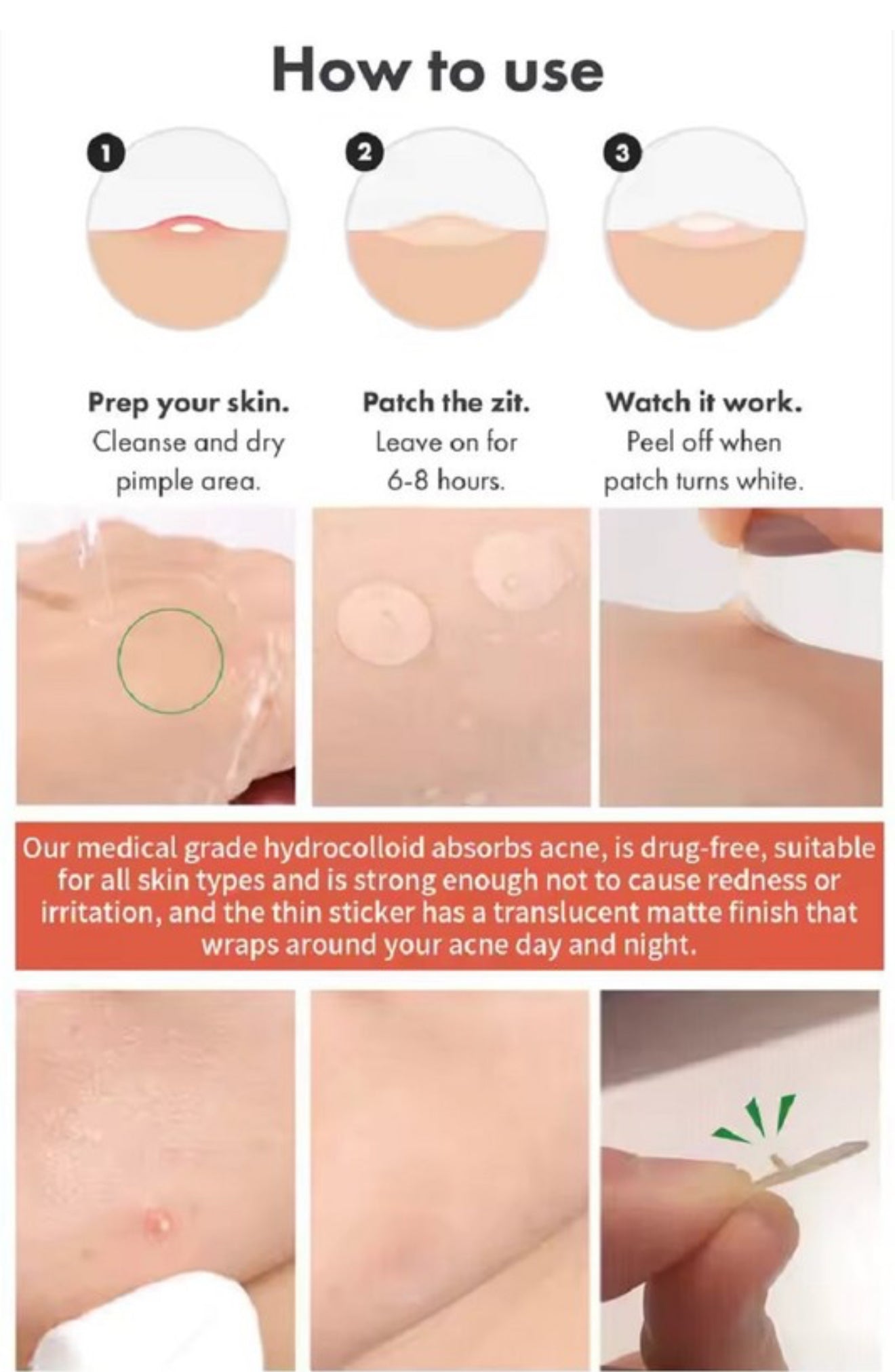 How to use

1

2

3

Prep your skin.
Cleanse and dry pimple area.

Patch the zit.
Leave on for 6-8 hours.

Watch it work.
Peel off when patch turns white.

Our medical grade hydrocolloid absorbs acne, is drug-free, suitable for all skin types and is strong enough not to cause redness or irritation, and the thin sticker has a translucent matte finish that wraps around your acne day and night.